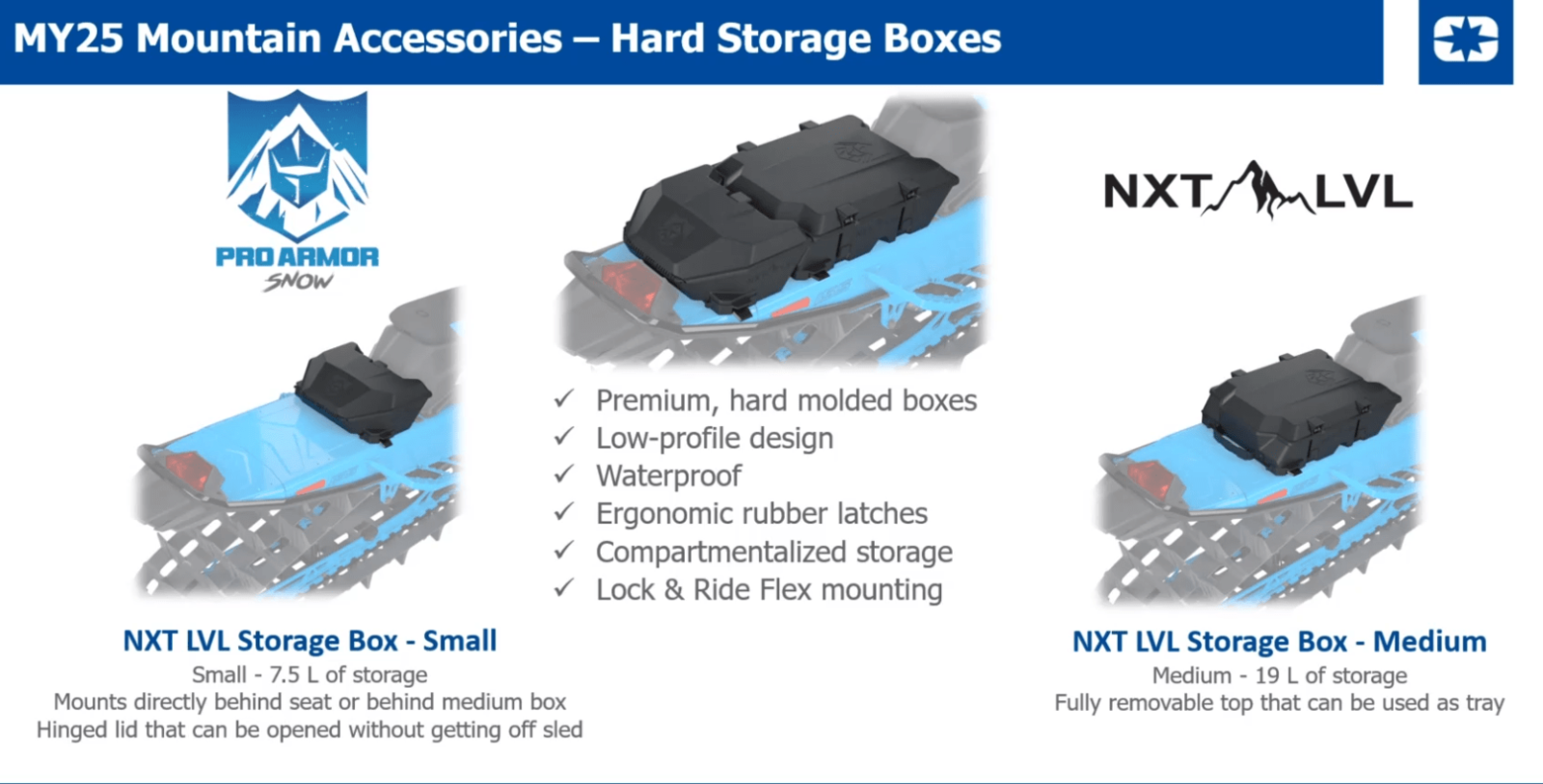 MY25 Mountain Accessories – Hard Storage Boxes

PRO ARMOR
SNOW

NXT LVL

✓ Premium, hard molded boxes
✓ Low-profile design
✓ Waterproof
✓ Ergonomic rubber latches
✓ Compartmentalized storage
✓ Lock & Ride Flex mounting

NXT LVL Storage Box - Small
Small - 7.5 L of storage
Mounts directly behind seat or behind medium box
Hinged lid that can be opened without getting off sled

NXT LVL Storage Box - Medium
Medium - 19 L of storage
Fully removable top that can be used as tray