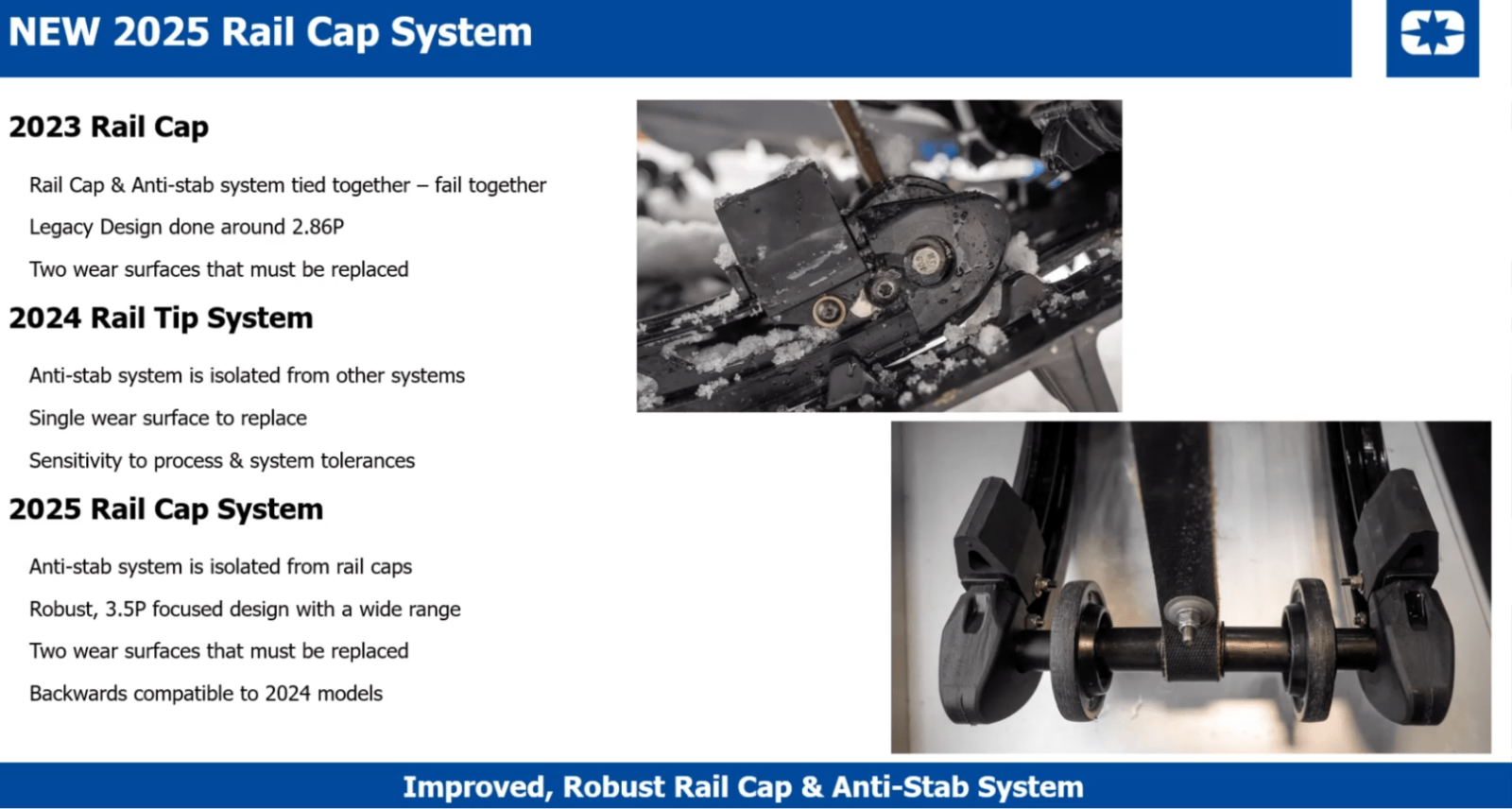 NEW 2025 Rail Cap System

2023 Rail Cap

Rail Cap & Anti-stab system tied together – fail together

Legacy Design done around 2.86P

Two wear surfaces that must be replaced

2024 Rail Tip System

Anti-stab system is isolated from other systems

Single wear surface to replace

Sensitivity to process & system tolerances

2025 Rail Cap System

Anti-stab system is isolated from rail caps

Robust, 3.5P focused design with a wide range

Two wear surfaces that must be replaced

Backwards compatible to 2024 models

Improved, Robust Rail Cap & Anti-Stab System